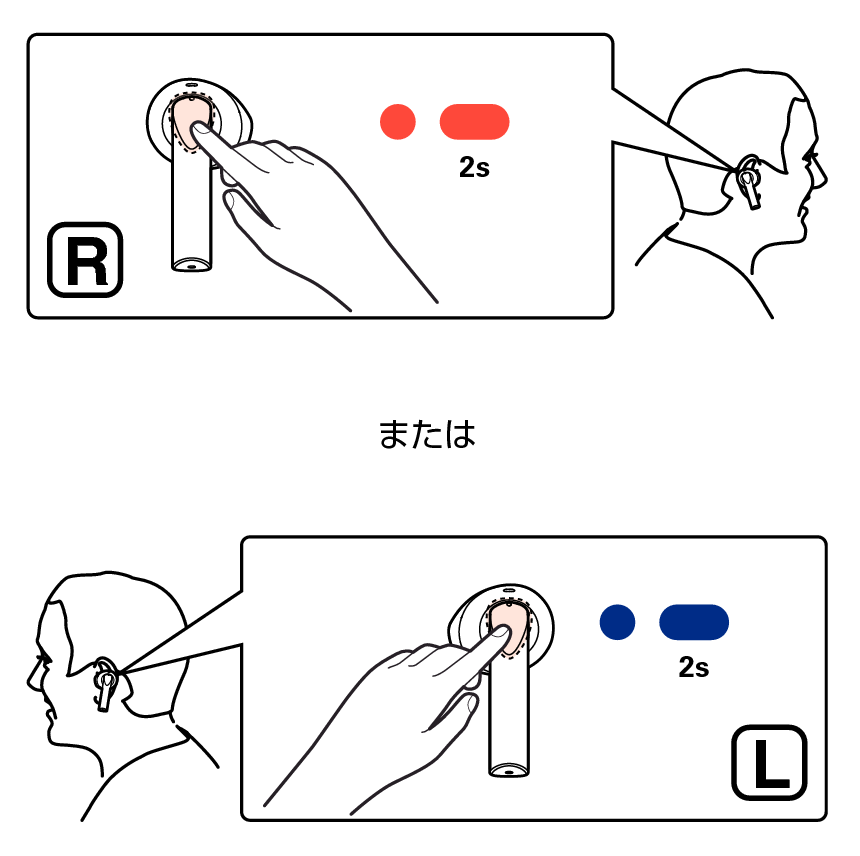 2s

R

または

2s

L